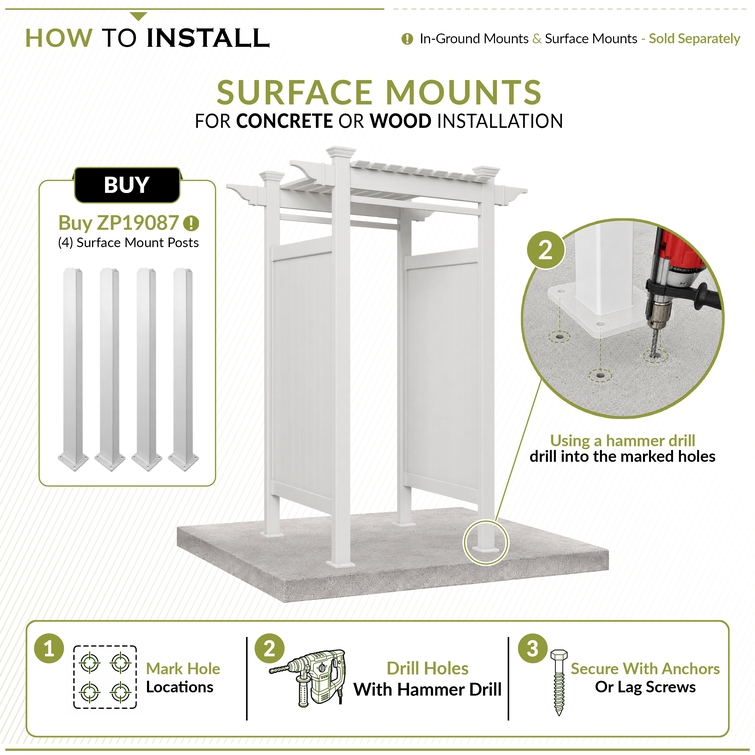 HOW TO INSTALL

! In-Ground Mounts & Surface Mounts - Sold Separately

SURFACE MOUNTS
FOR CONCRETE OR WOOD INSTALLATION

BUY
Buy ZP19087 !
(4) Surface Mount Posts

2

Using a hammer drill
drill into the marked holes

1 Mark Hole Locations

2 Drill Holes With Hammer Drill

3 Secure With Anchors Or Lag Screws