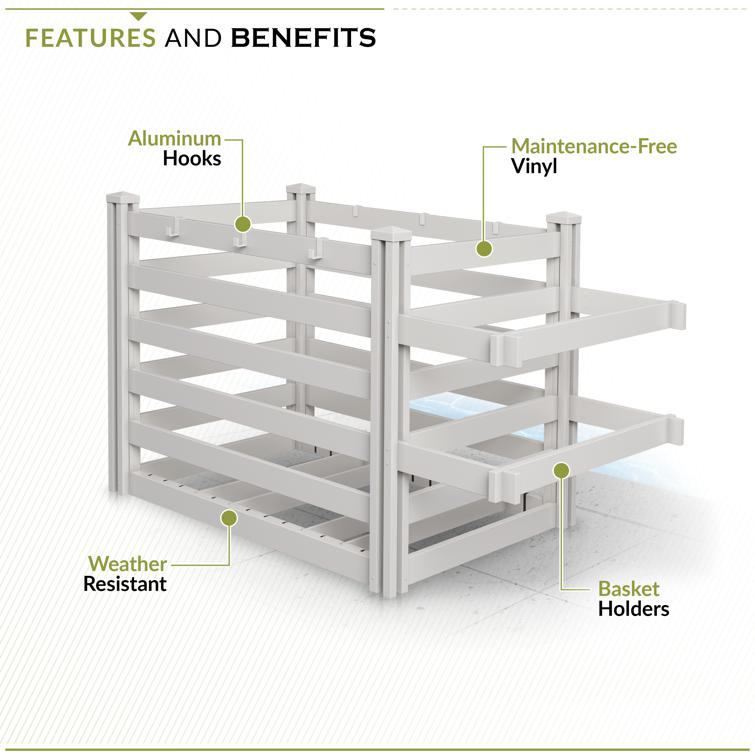 FEATURES AND BENEFITS

Aluminum Hooks

Maintenance-Free Vinyl

Weather Resistant

Basket Holders