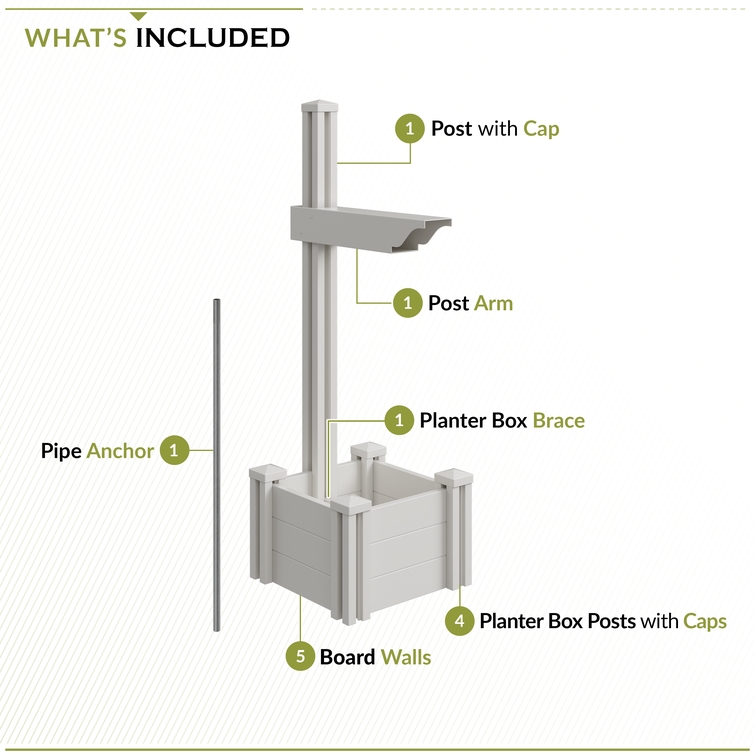 WHAT'S INCLUDED

1 Post with Cap

1 Post Arm

1 Planter Box Brace

Pipe Anchor 1

4 Planter Box Posts with Caps

5 Board Walls