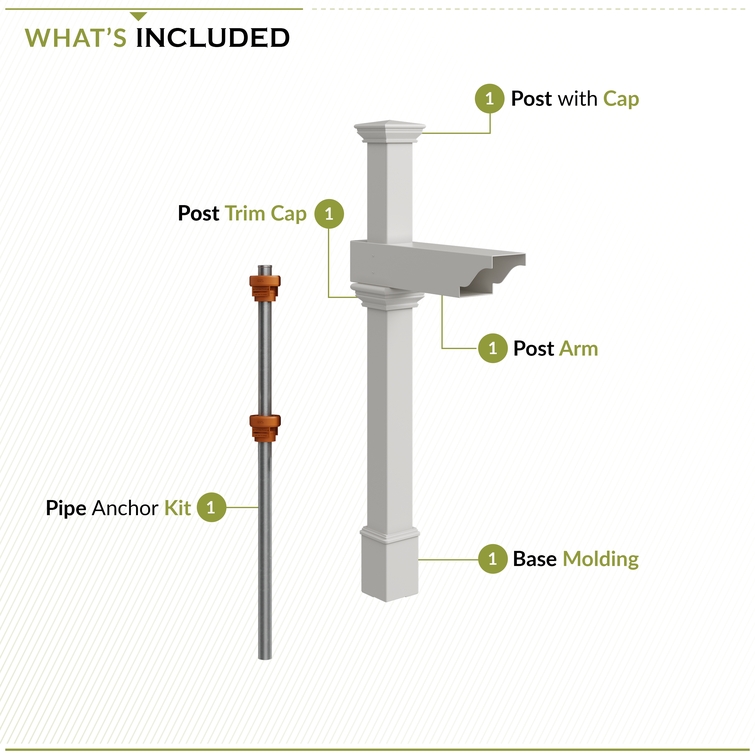 WHAT'S INCLUDED

1 Post with Cap

Post Trim Cap 1

1 Post Arm

Pipe Anchor Kit 1

1 Base Molding