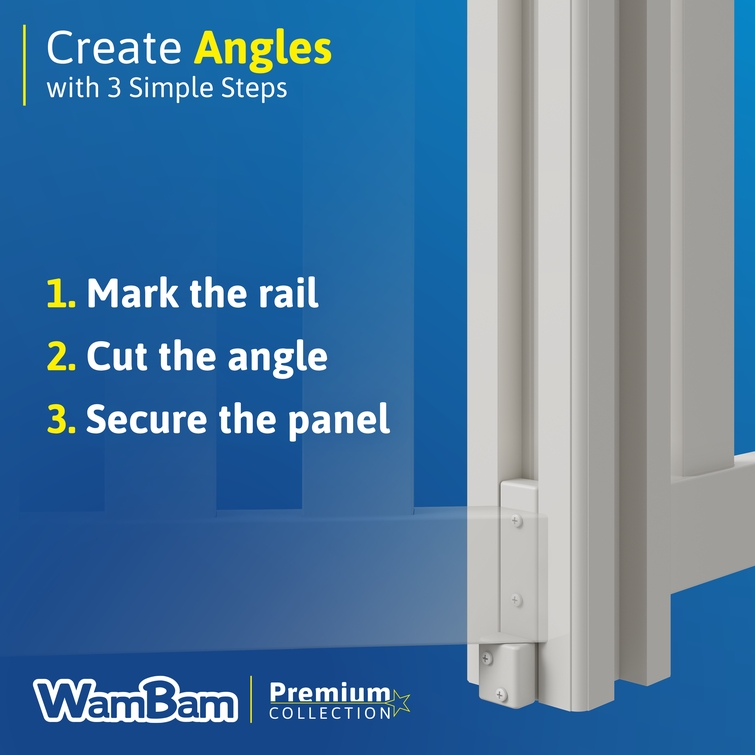 Create Angles
with 3 Simple Steps

1. Mark the rail

2. Cut the angle

3. Secure the panel

WamBam

Premium
COLLECTION