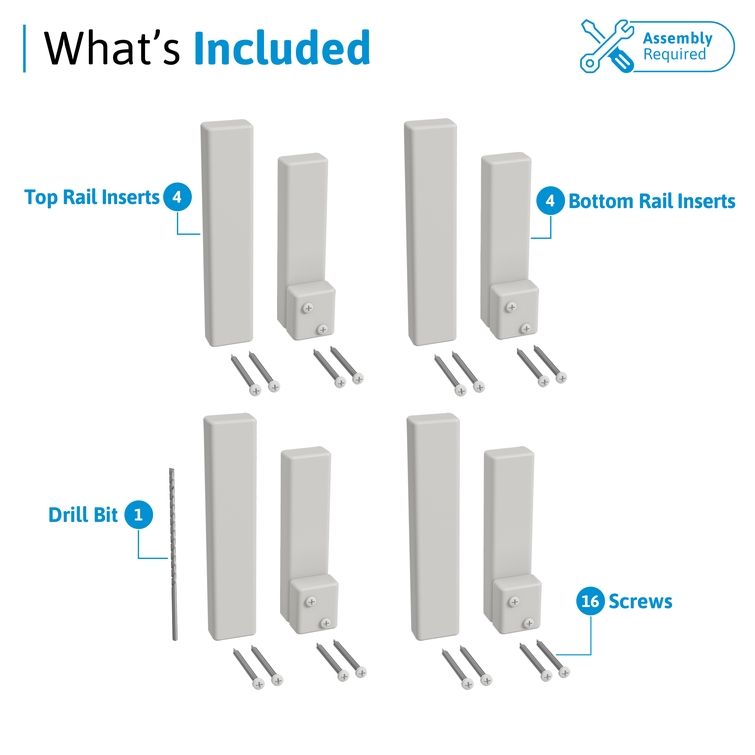 What's Included

Assembly Required

Top Rail Inserts 4

4 Bottom Rail Inserts

Drill Bit 1

16 Screws