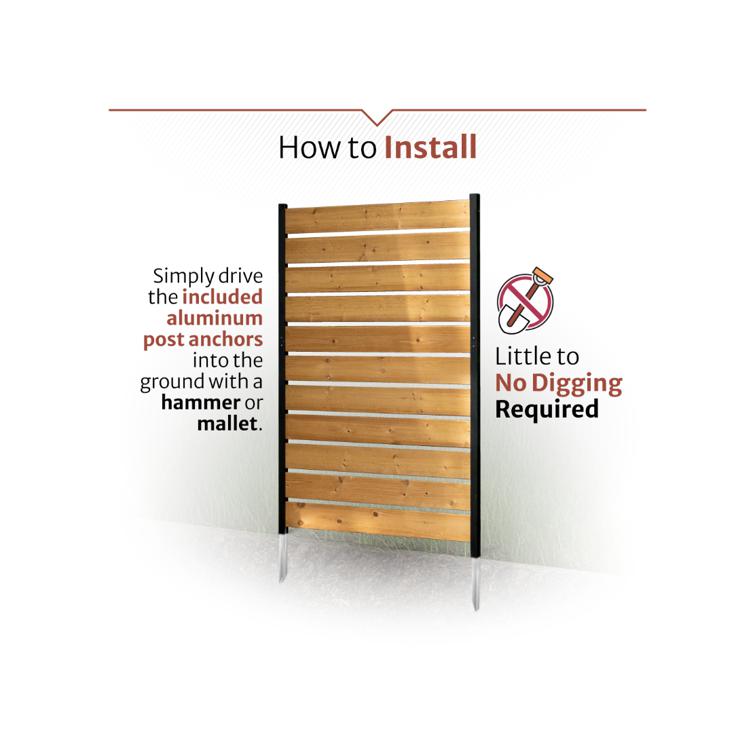 How to Install

Simply drive the included aluminum post anchors into the ground with a hammer or mallet.

Little to No Digging Required